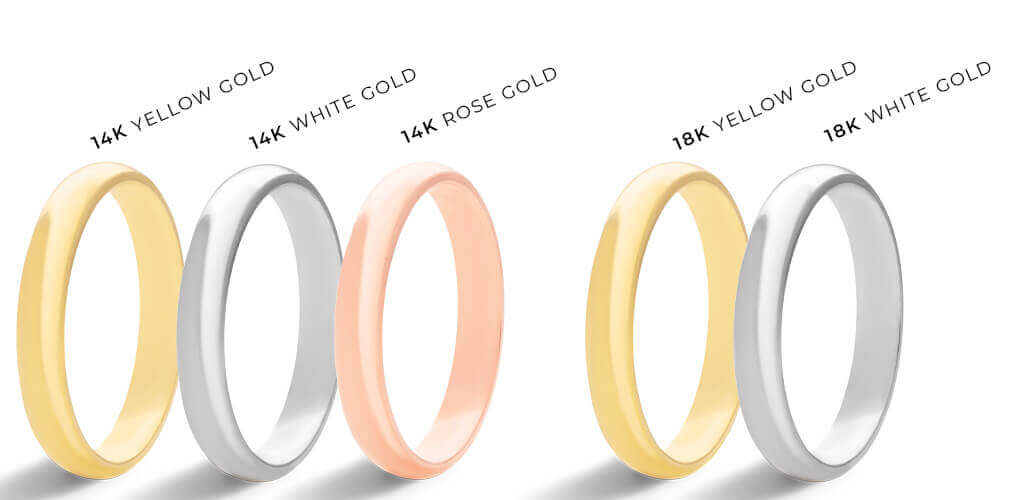 14K YELLOW GOLD
14K WHITE GOLD
14K ROSE GOLD
18K YELLOW GOLD
18K WHITE GOLD